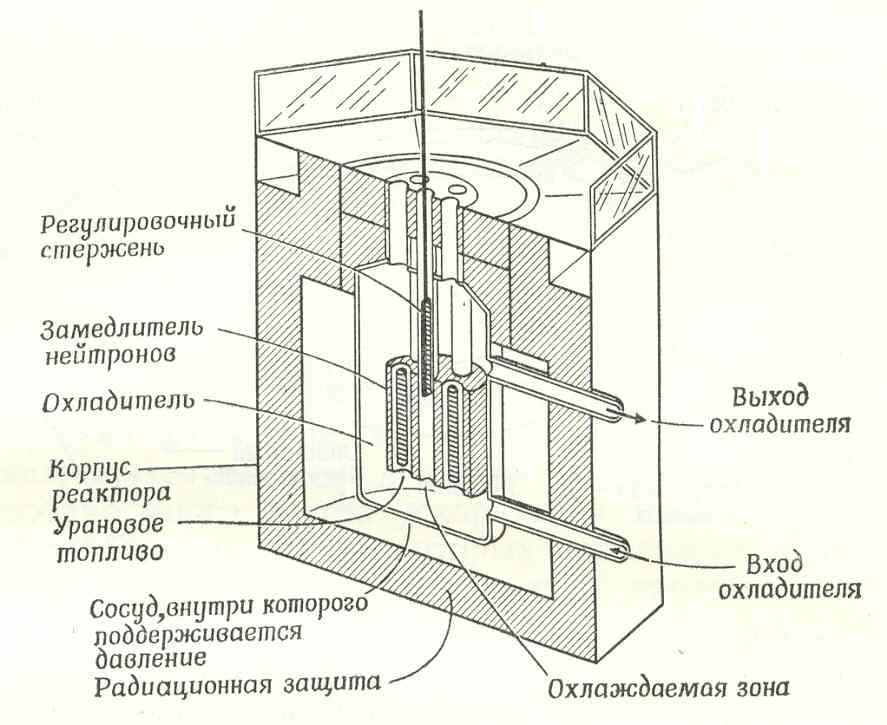 Регулировочный стержень

Замедлитель нейтронов

Охладитель

Корпус реактора

Урановое топливо

Сосуд, внутри которого поддерживается давление

Радиационная защита

Выход охладителя

Вход охладителя

Охлаждаемая зона