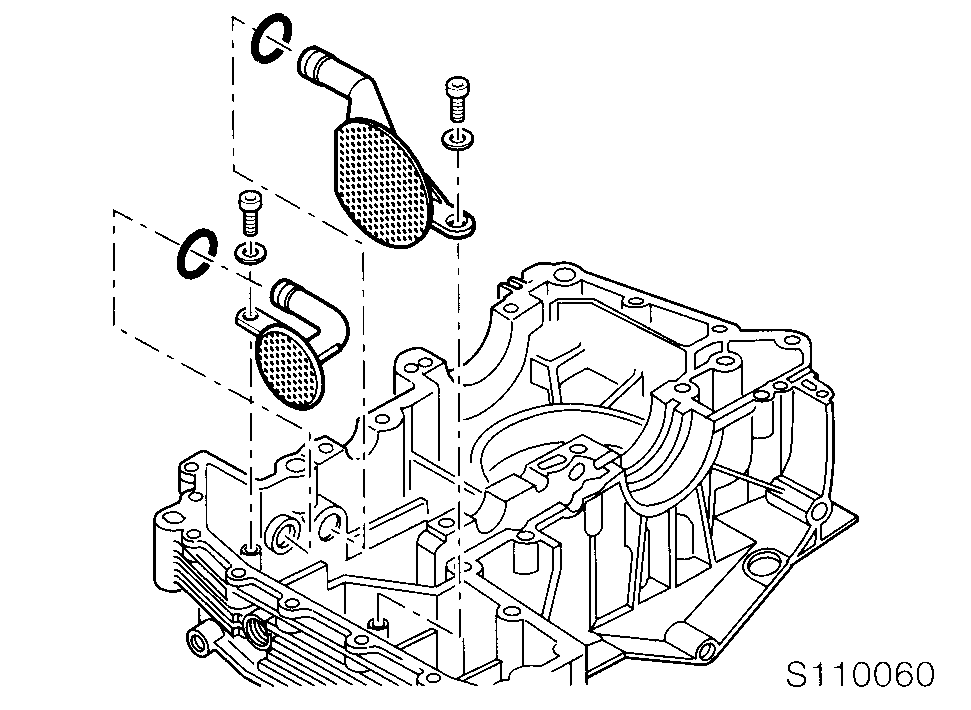 S110060