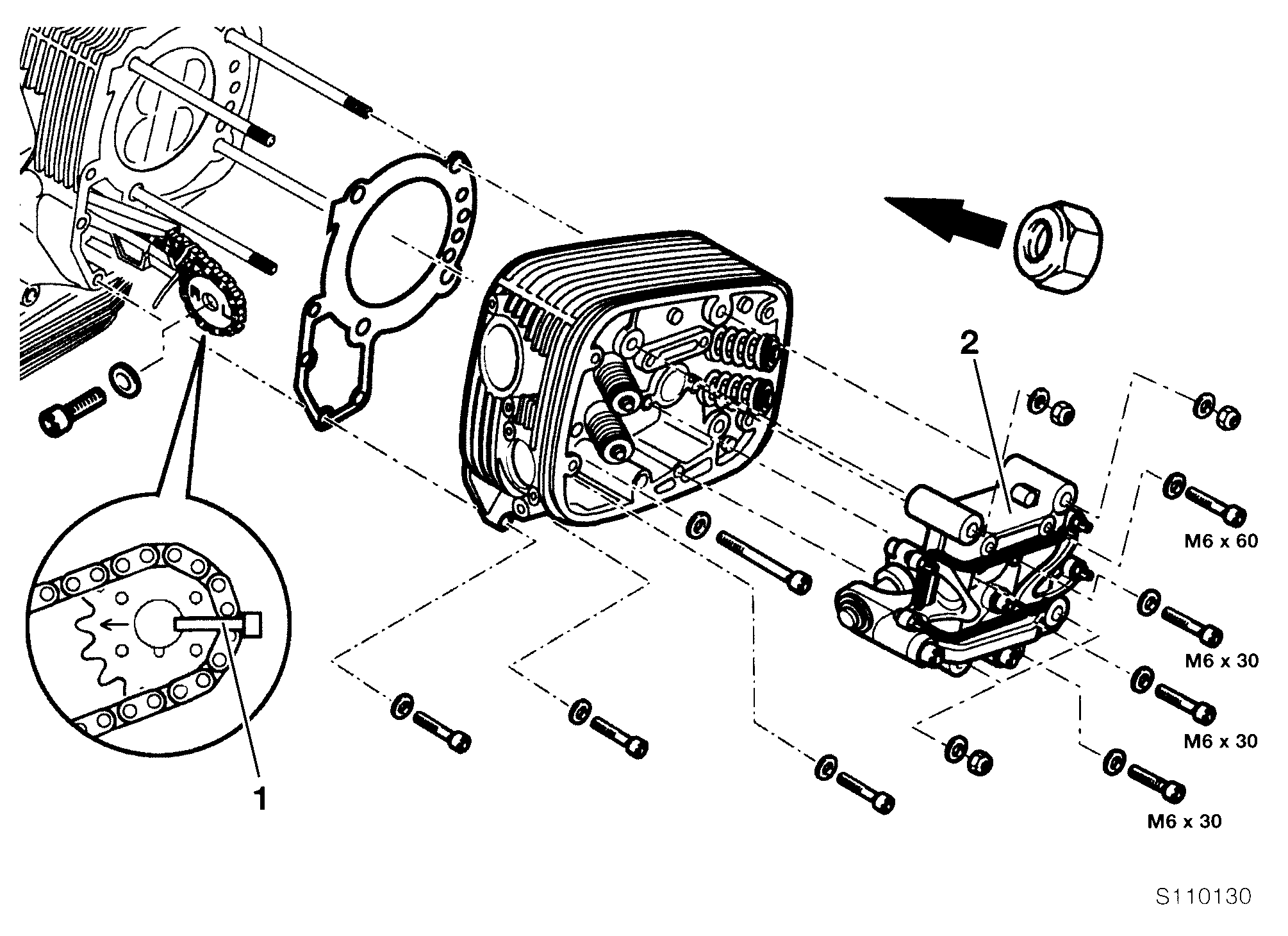 2

M6 x 60

M6 x 30

M6 x 30

M6 x 30

1

S110130