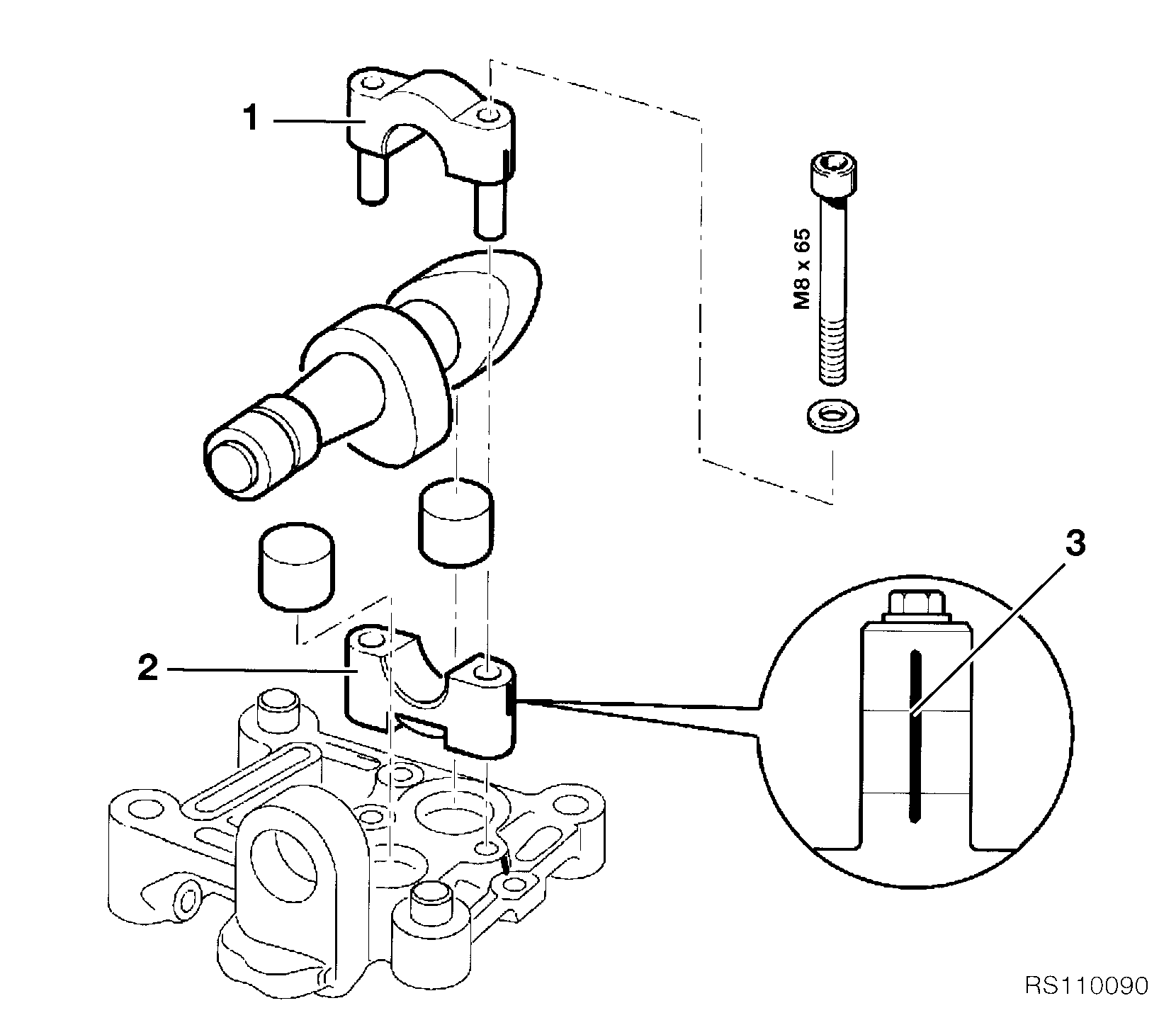 1

M8 x 65

3

2

RS110090