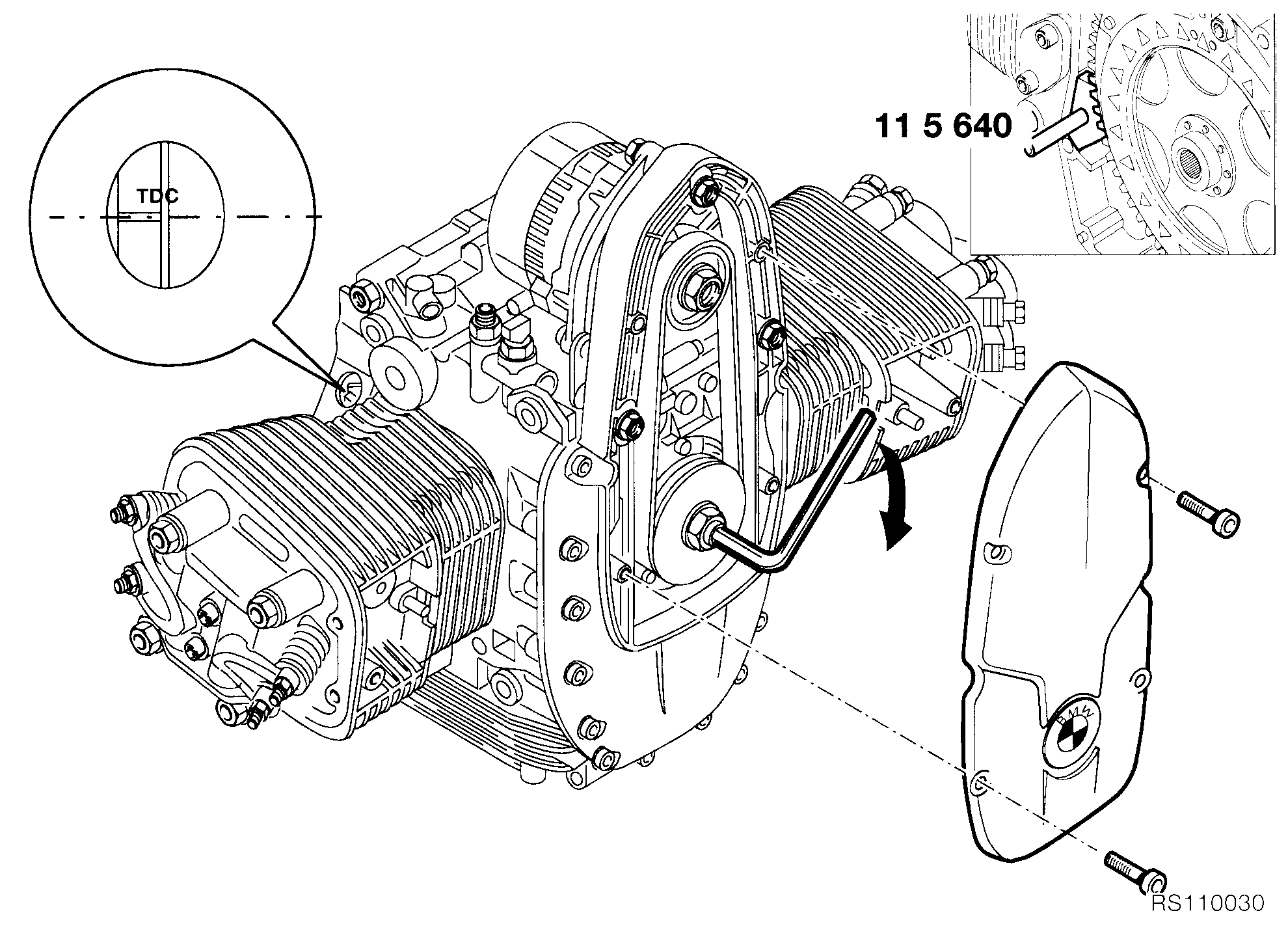 TDC

11 5 640

BMW

RS110030