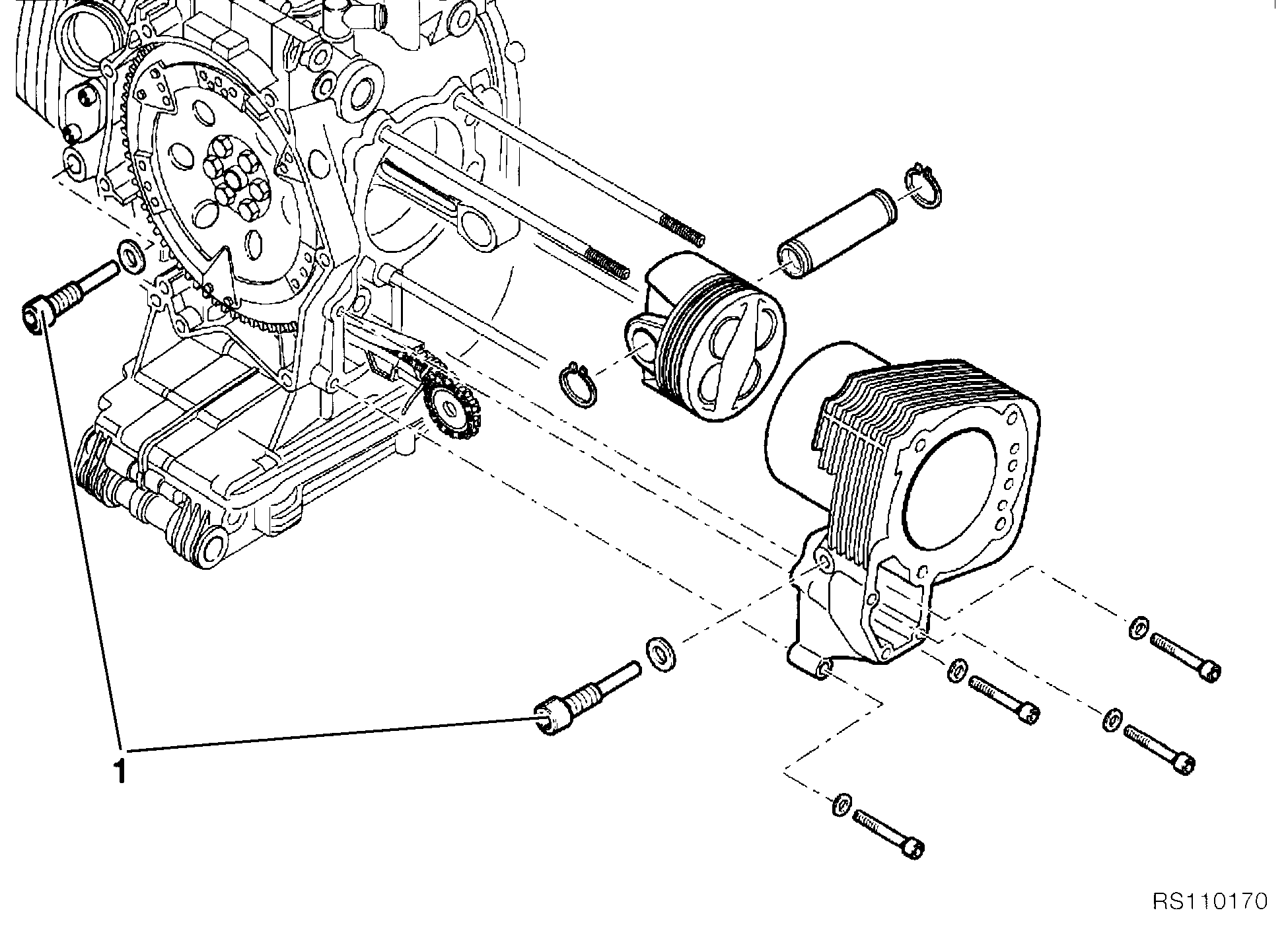 1

RS110170