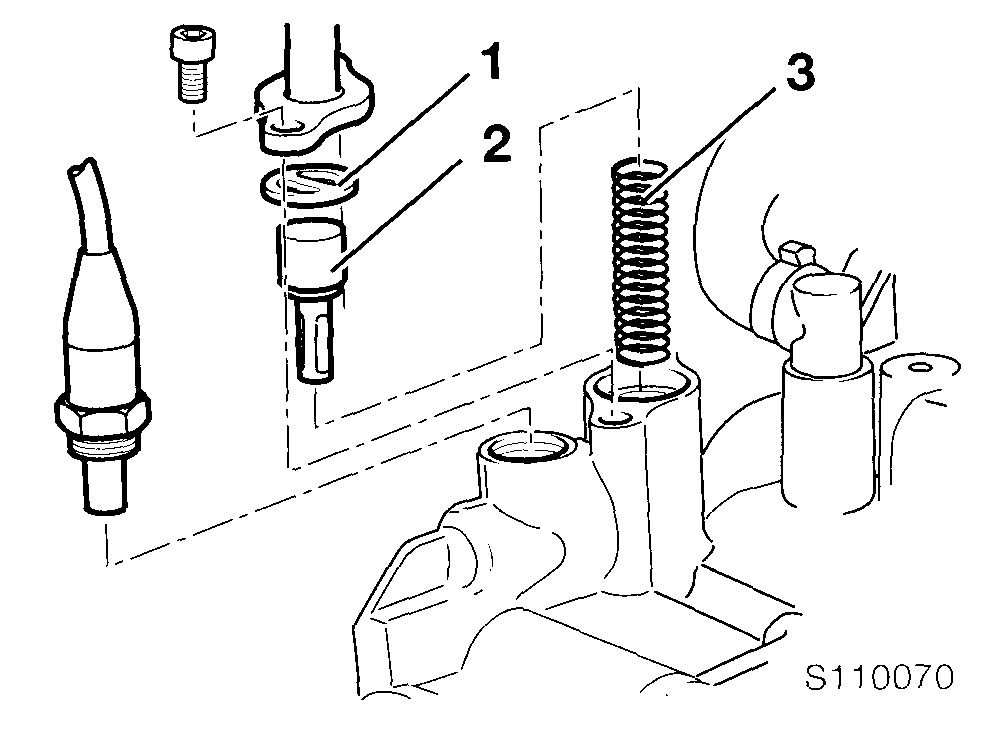 1
2
3
S110070