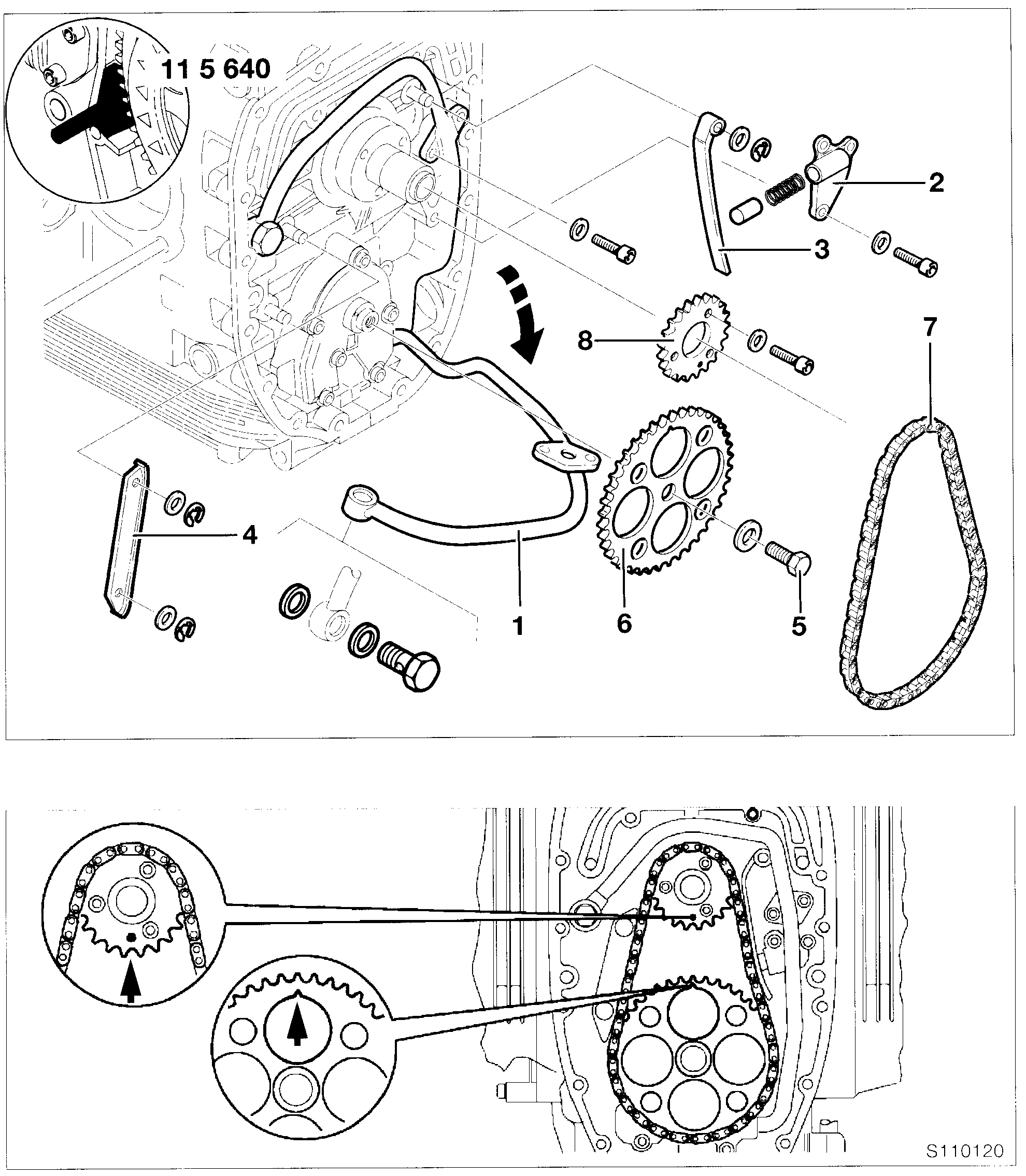 11 5 640

2

3

8

7

4

1

6

5

S110120