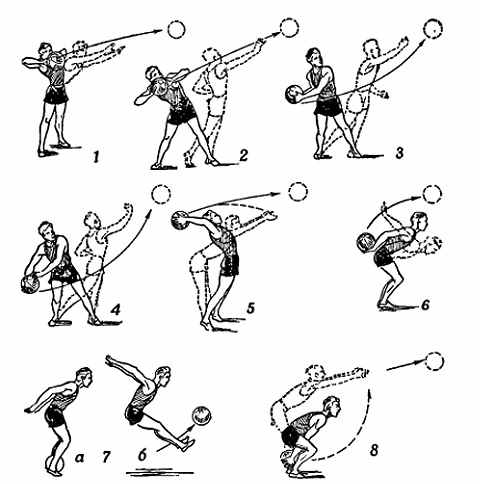 1
2
3
4
5
6
а 7 б
8