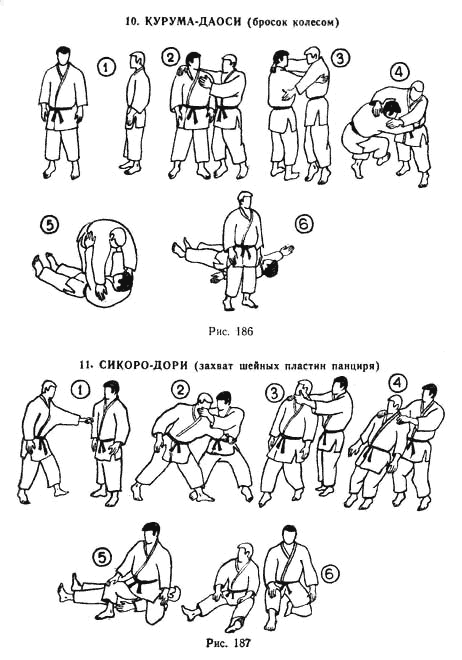 10. КУРУМА-ДАОСИ (бросок колесом)

1 2 3 4

5 6

Рис. 186

11. СИКОРО-ДОРИ (захват шейных пластин панциря)

1 2 3 4

5 6

Рис. 187