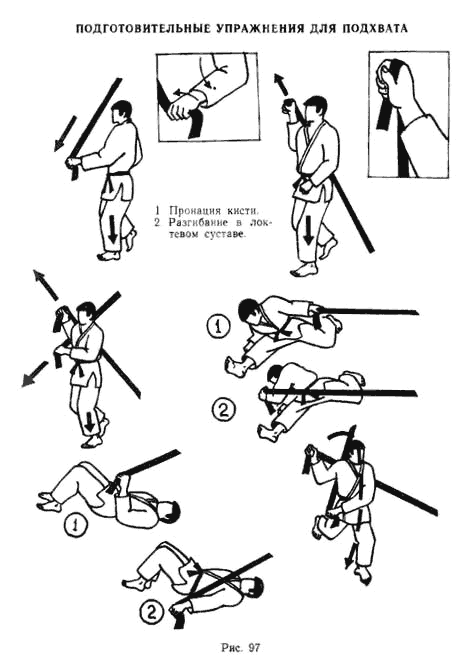 ПОДГОТОВИТЕЛЬНЫЕ УПРАЖНЕНИЯ ДЛЯ ПОДХВАТА

1 Пронация кисти.
2 Разгибание в локтевом суставе.

1

2

1

2

Рис. 97