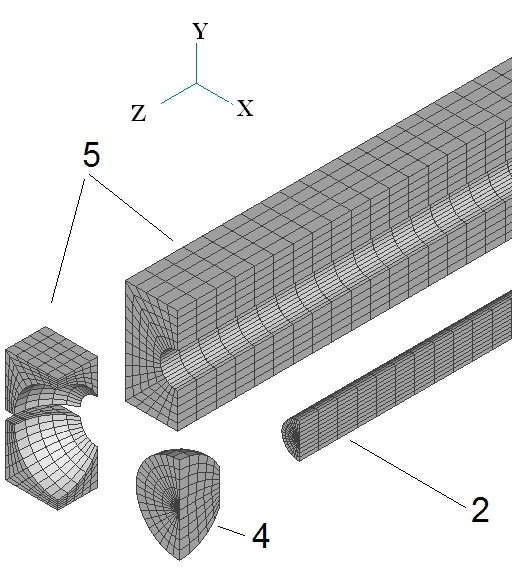 Y
Z
X
5
2
4