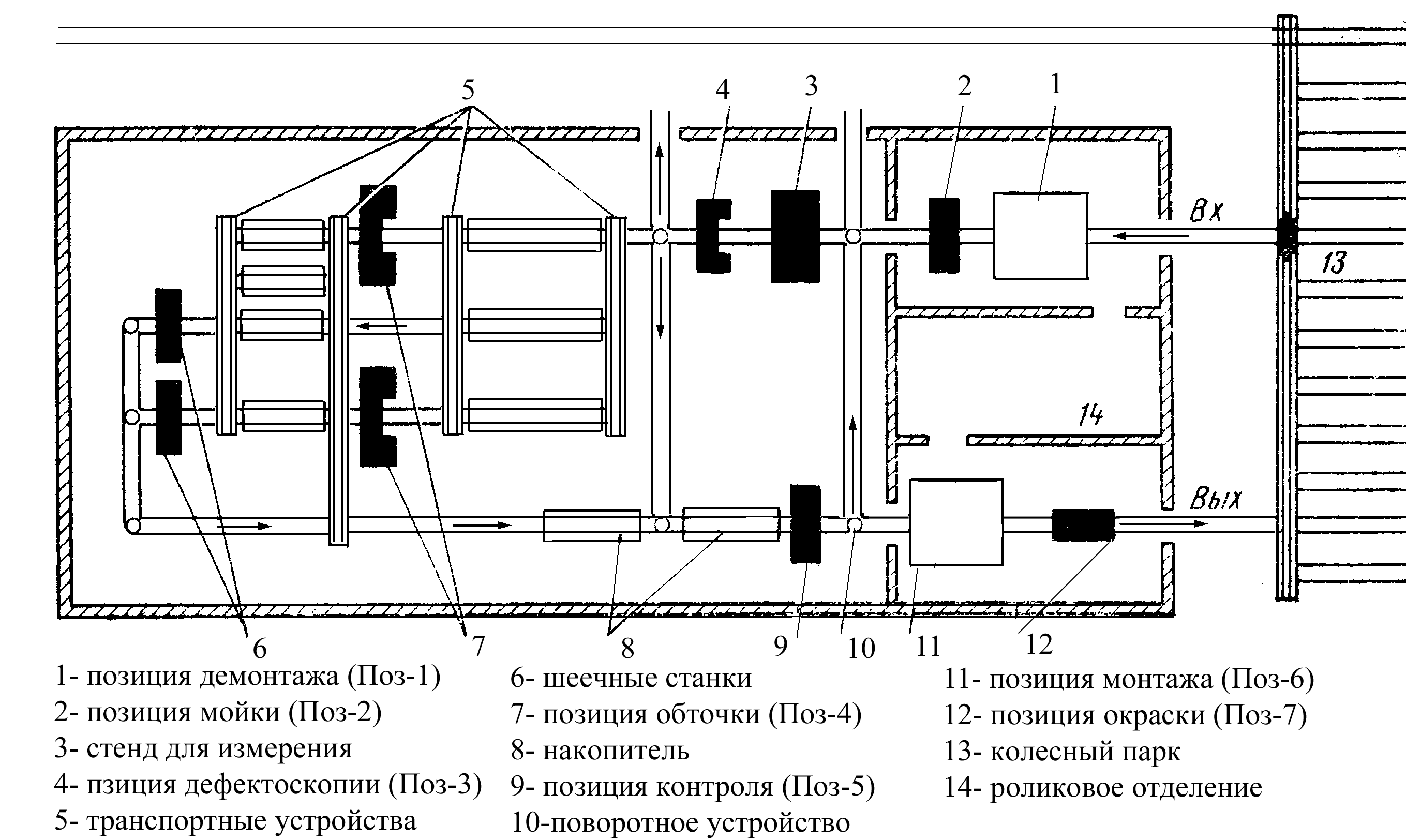 5
4
3
2
1
Вх
13
14
Вых
6
7
8
9
10
11
12

1- позиция демонтажа (Поз-1)
2- позиция мойки (Поз-2)
3- стенд для измерения
4- пзиция дефектоскопии (Поз-3)
5- транспортные устройства

6- шеечные станки
7- позиция обточки (Поз-4)
8- накопитель
9- позиция контроля (Поз-5)
10-поворотное устройство

11- позиция монтажа (Поз-6)
12- позиция окраски (Поз-7)
13- колесный парк
14- роликовое отделение