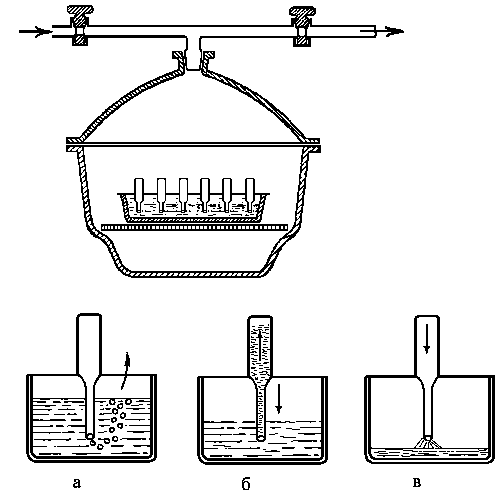 а

б

в