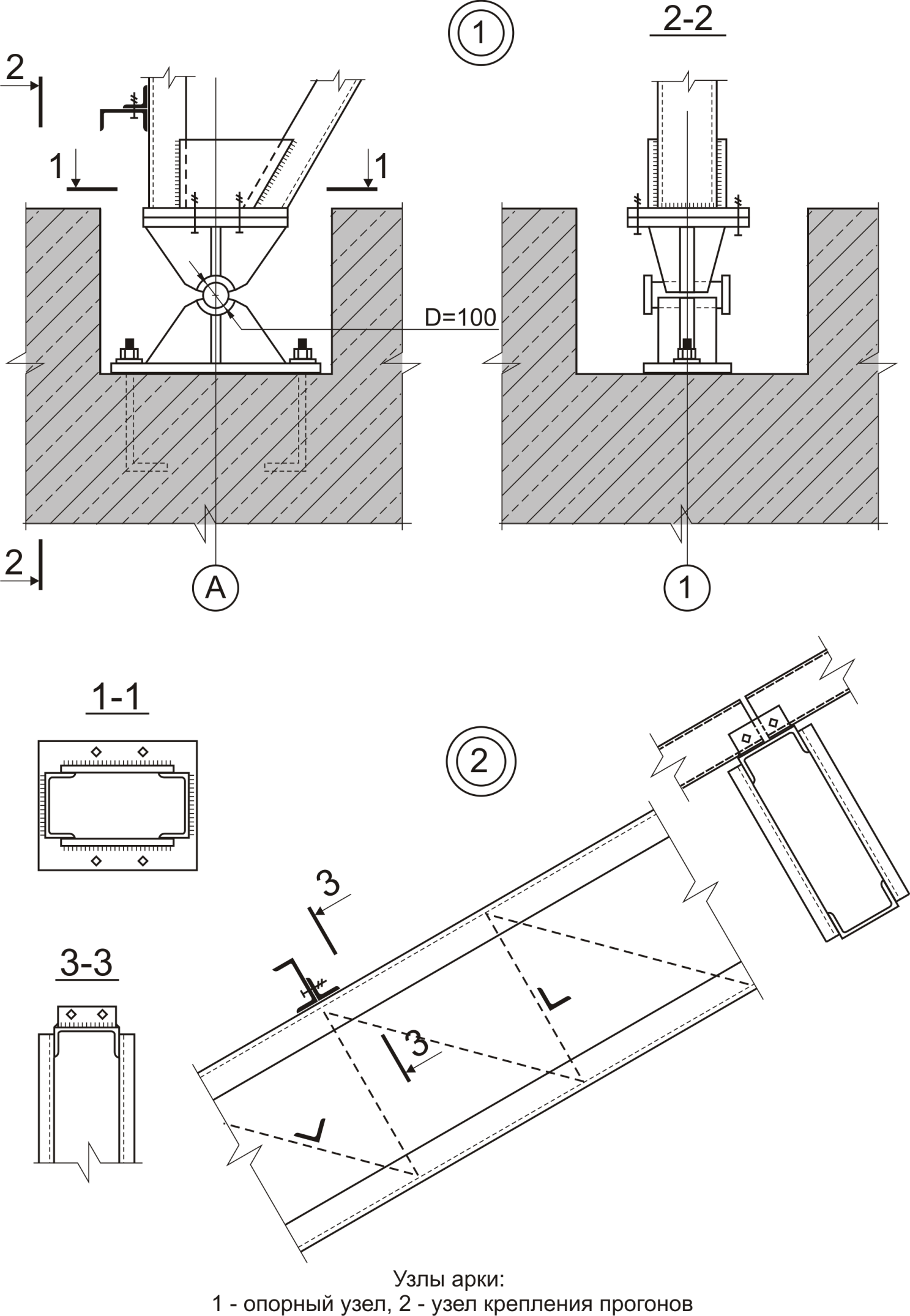 1

2-2

2

1

1

D=100

2

A

1

1-1

2

3

3-3

3

Узлы арки:
1 - опорный узел, 2 - узел крепления прогонов