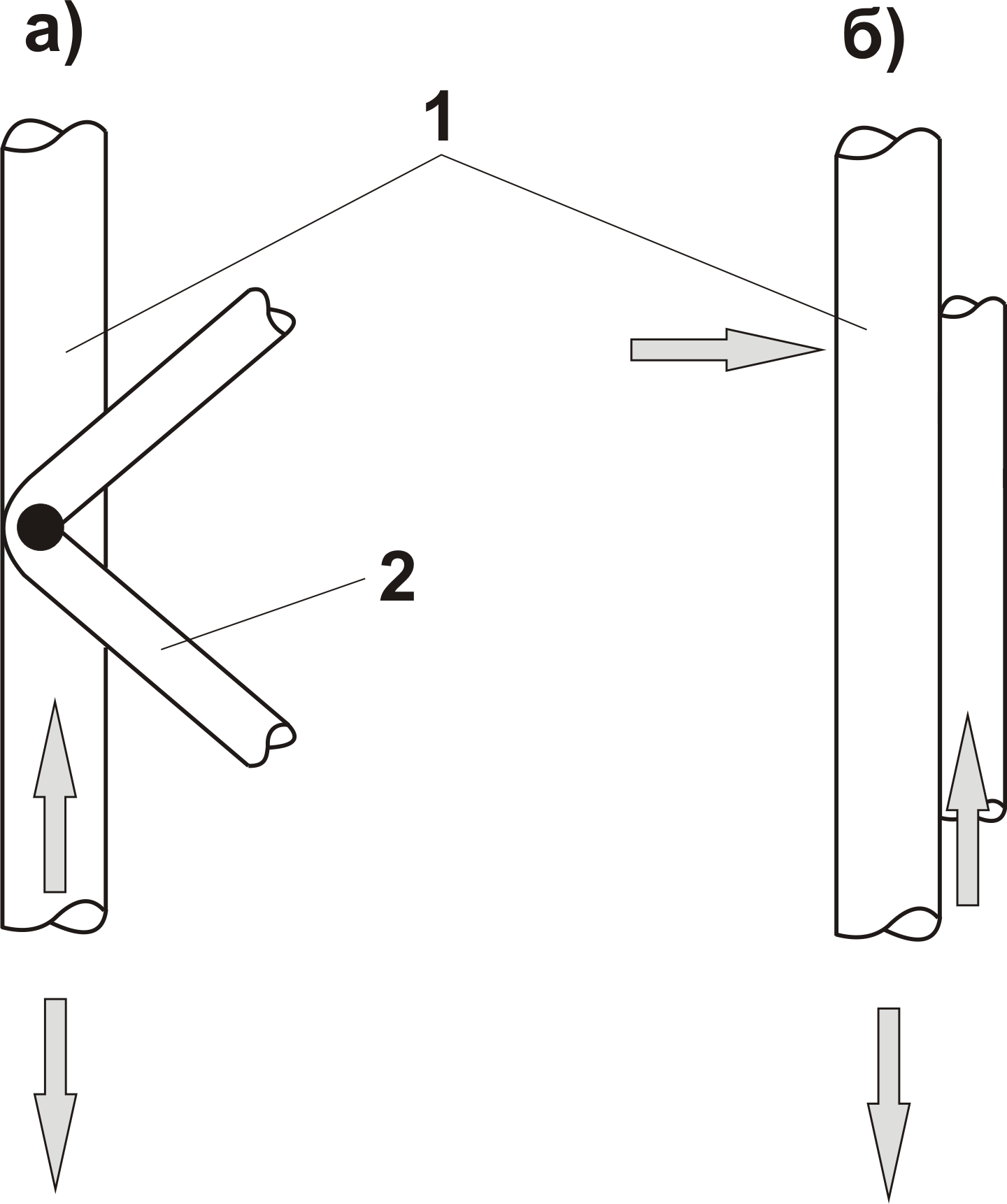 а)
б)
1
2