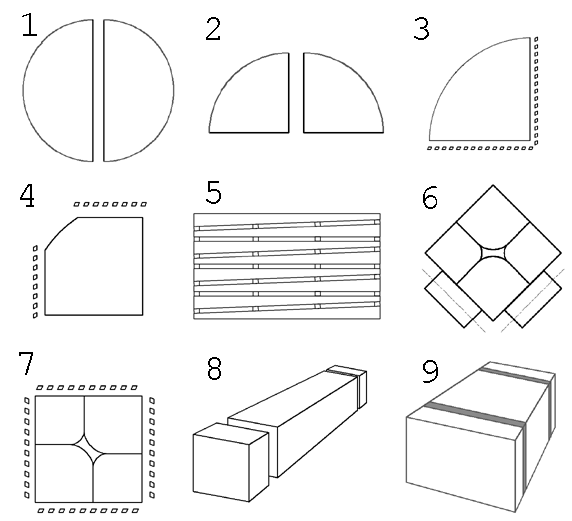 1
2
3
4
5
6
7
8
9