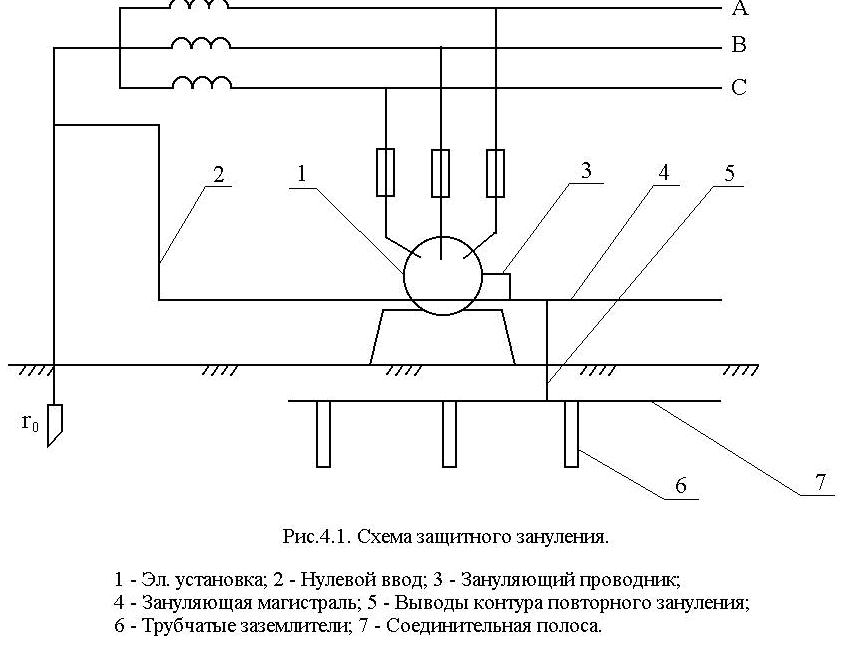 A
B
C
2
1
3
4
5
$r_0$
6
7

Рис.4.1. Схема защитного зануления.

1 - Эл. установка; 2 - Нулевой ввод; 3 - Зануляющий проводник;
4 - Зануляющая магистраль; 5 - Выводы контура повторного зануления;
6 - Трубчатые заземлители; 7 - Соединительная полоса.