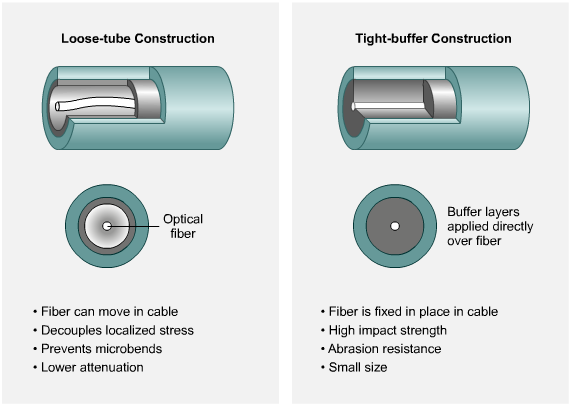 Loose-tube Construction

Optical fiber

• Fiber can move in cable
• Decouples localized stress
• Prevents microbends
• Lower attenuation

Tight-buffer Construction

Buffer layers applied directly over fiber

• Fiber is fixed in place in cable
• High impact strength
• Abrasion resistance
• Small size