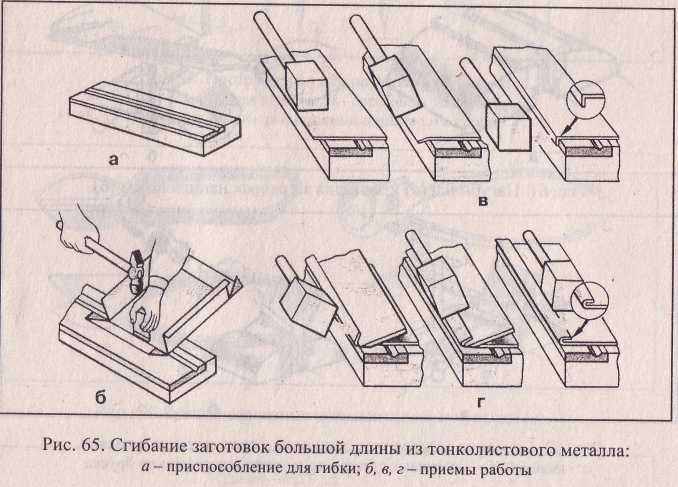 а

в

б

г

Рис. 65. Сгибание заготовок большой длины из тонколистового металла: а – приспособление для гибки; б, в, г – приемы работы