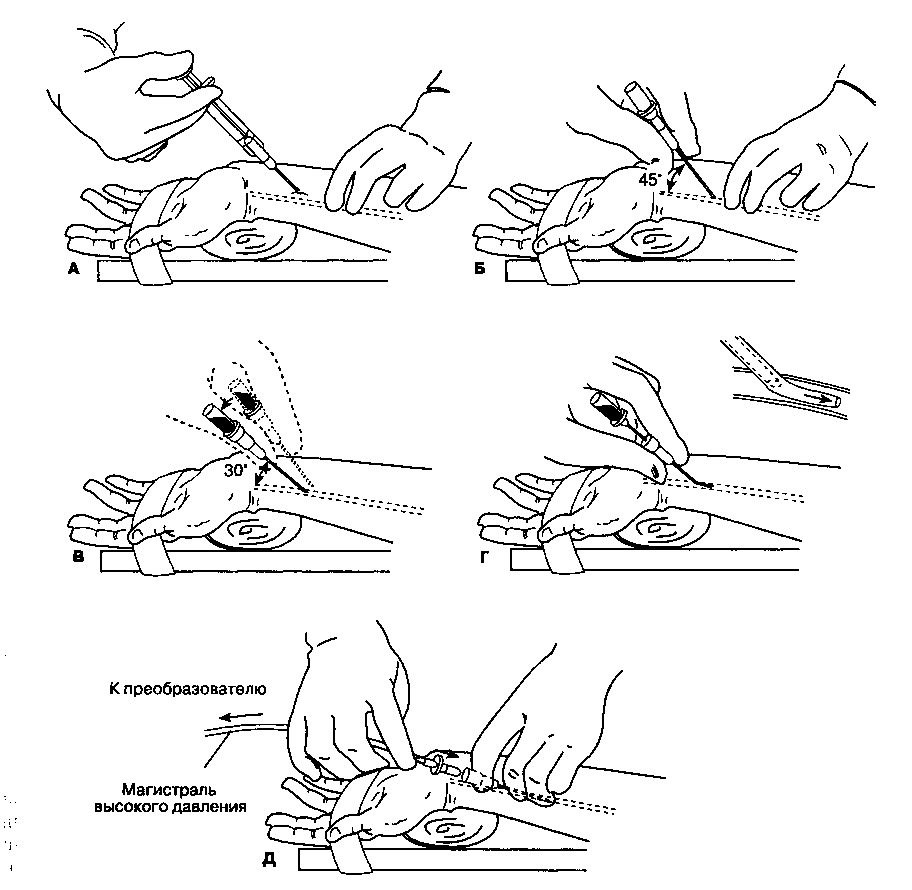 А

45°

Б

30°

В

Г

К преобразователю

Магистраль высокого давления

Д