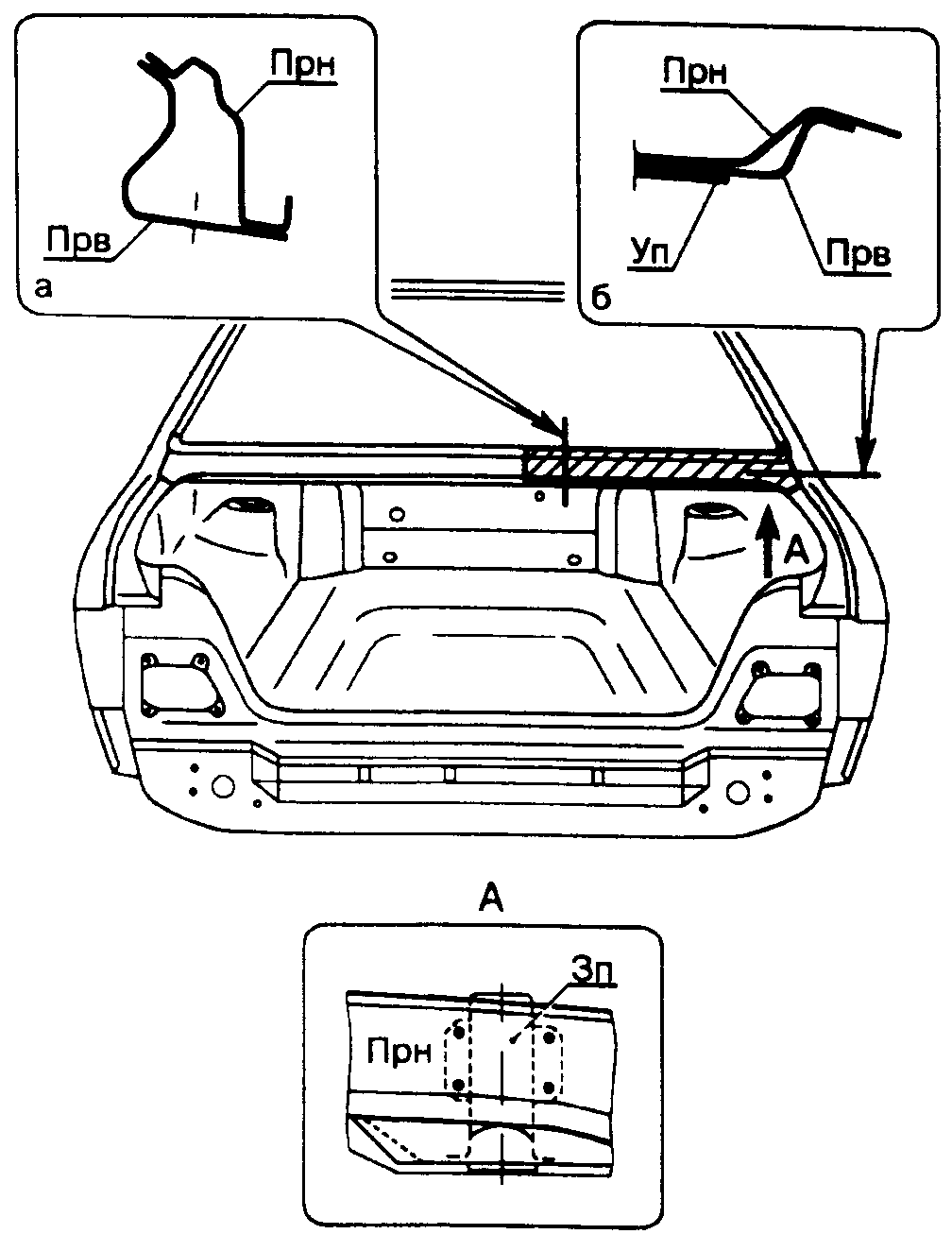 Прн
Прв
а
Прн
Уп
Прв
б
А
А
Зп
Прн