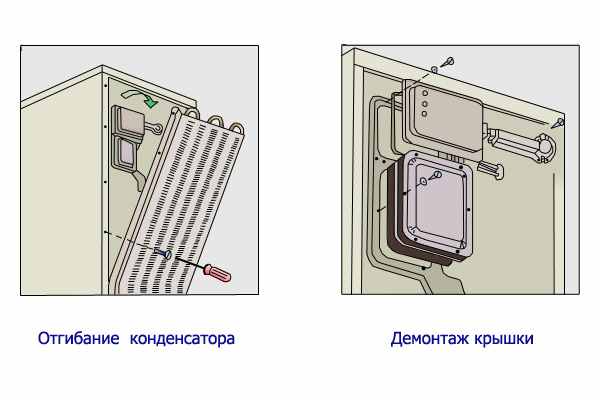 Отгибание конденсатора

Демонтаж крышки