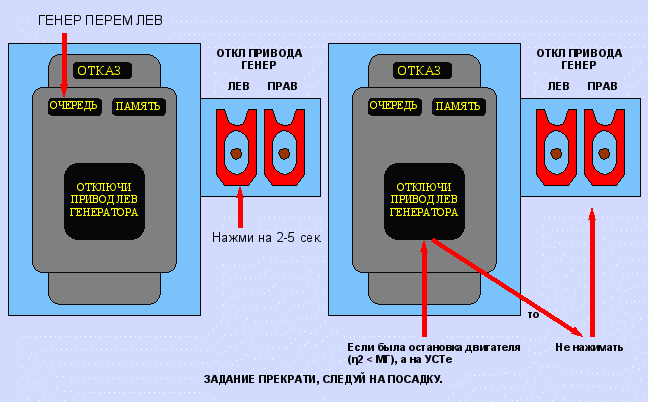 ГЕНЕР ПЕРЕМ ЛЕВ

ОТКАЗ

ОЧЕРЕДЬ

ПАМЯТЬ

ОТКЛЮЧИ ПРИВОД ЛЕВ ГЕНЕРАТОРА

ОТКЛ ПРИВОДА ГЕНЕР

ЛЕВ

ПРАВ

Нажми на 2-5 сек.

ОТКАЗ

ОЧЕРЕДЬ

ПАМЯТЬ

ОТКЛЮЧИ ПРИВОД ЛЕВ ГЕНЕРАТОРА

ОТКЛ ПРИВОДА ГЕНЕР

ЛЕВ

ПРАВ

то

Если была остановка двигателя (n2 < МГ), а на УСТе

Не нажимать

ЗАДАНИЕ ПРЕКРАТИ, СЛЕДУЙ НА ПОСАДКУ.