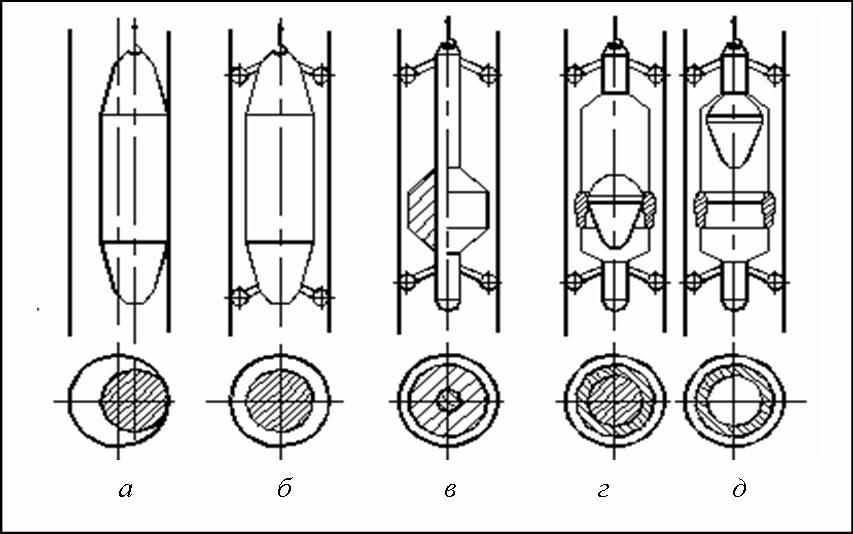 а б в г д