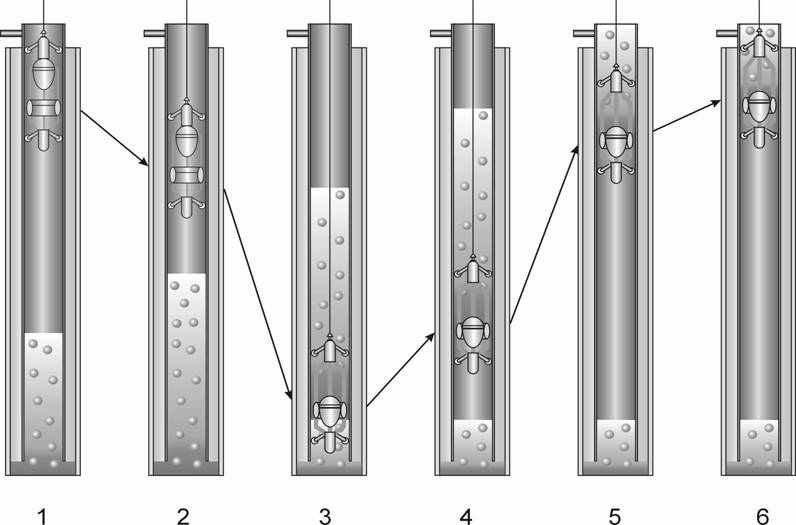 1 2 3 4 5 6