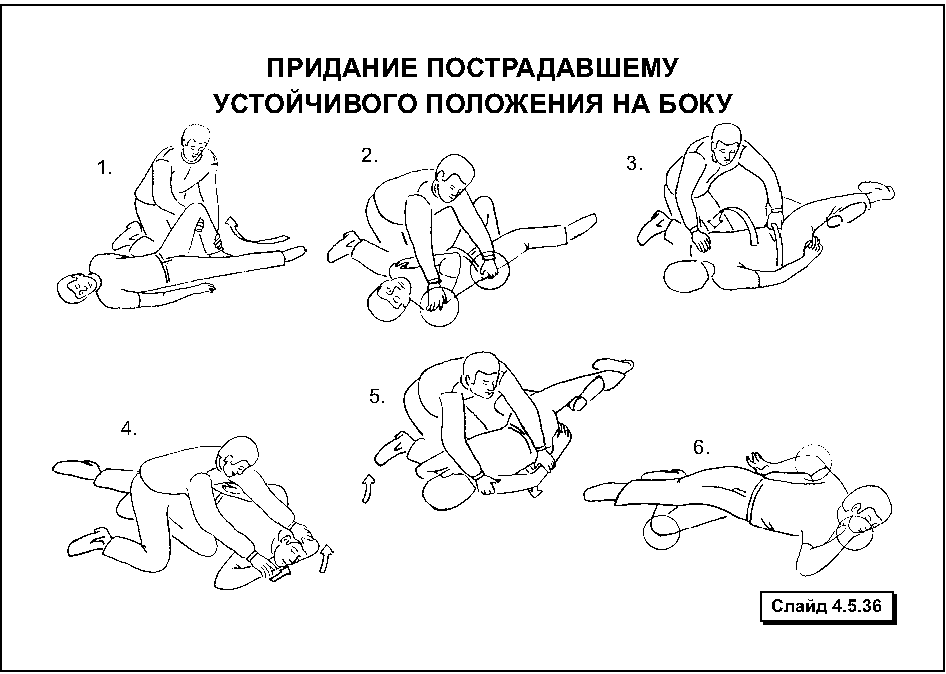 ПРИДАНИЕ ПОСТРАДАВШЕМУ УСТОЙЧИВОГО ПОЛОЖЕНИЯ НА БОКУ

1.

2.

3.

4.

5.

6.

Слайд 4.5.36