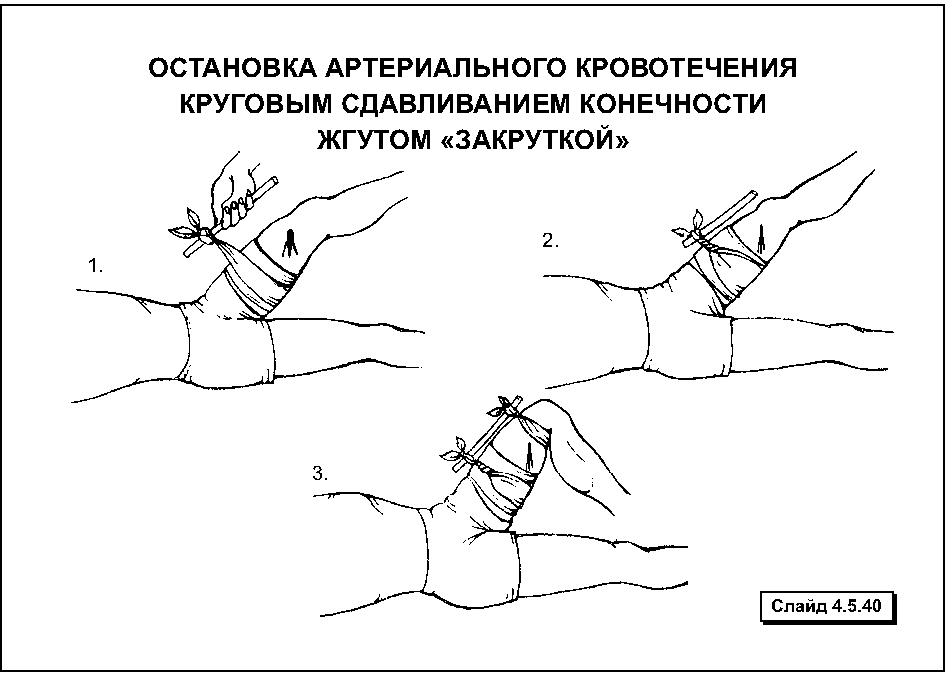 ОСТАНОВКА АРТЕРИАЛЬНОГО КРОВОТЕЧЕНИЯ КРУГОВЫМ СДАВЛИВАНИЕМ КОНЕЧНОСТИ ЖГУТОМ «ЗАКРУТКОЙ»

1.

2.

3.

Слайд 4.5.40