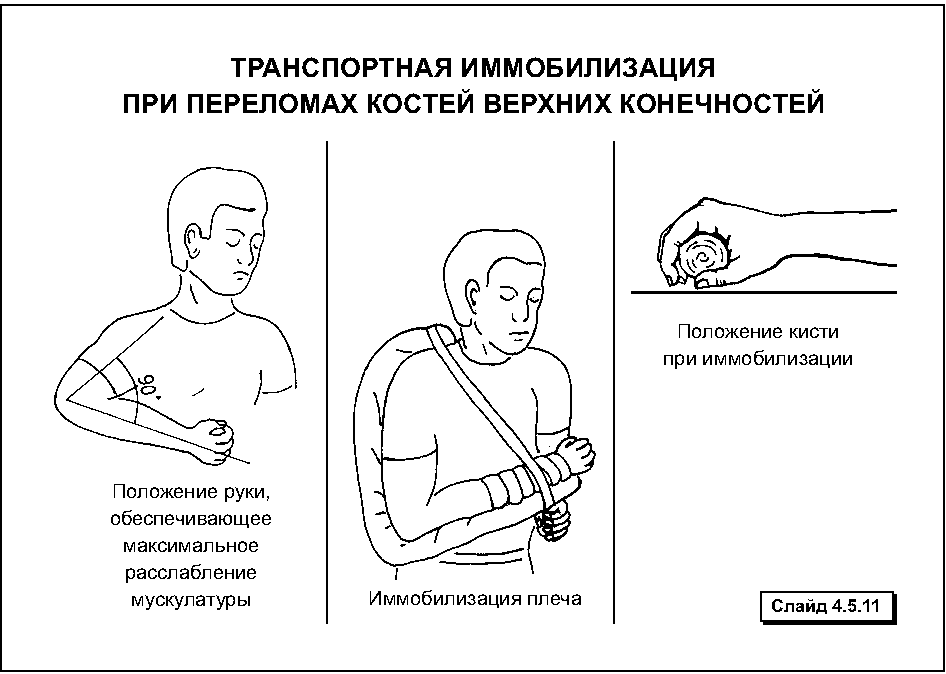 ТРАНСПОРТНАЯ ИММОБИЛИЗАЦИЯ
ПРИ ПЕРЕЛОМАХ КОСТЕЙ ВЕРХНИХ КОНЕЧНОСТЕЙ

90°

Положение руки, обеспечивающее максимальное расслабление мускулатуры

Иммобилизация плеча

Положение кисти при иммобилизации

Слайд 4.5.11