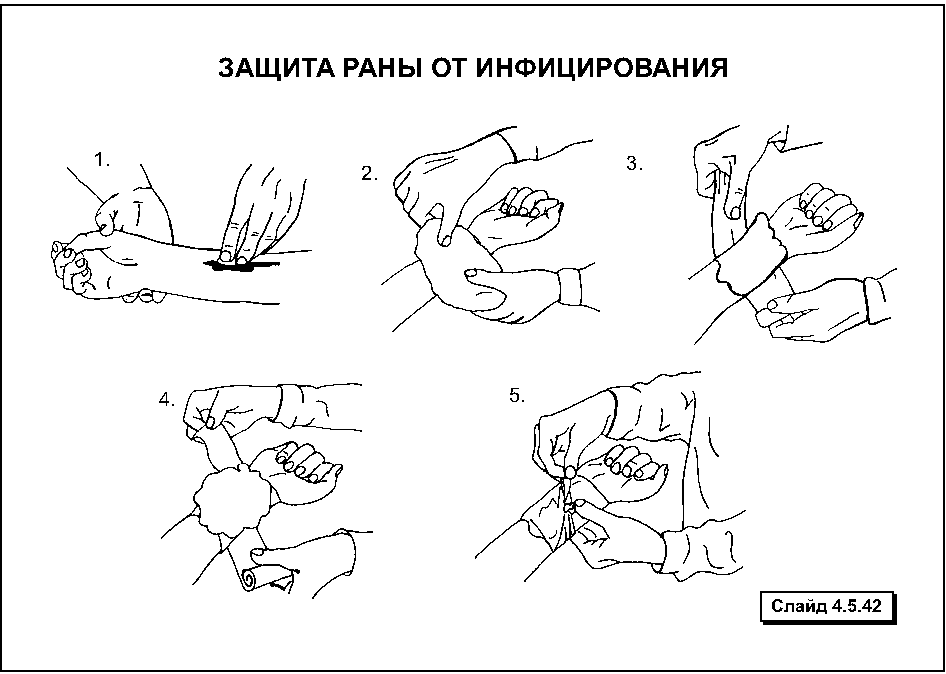 ЗАЩИТА РАНЫ ОТ ИНФИЦИРОВАНИЯ

1.

2.

3.

4.

5.

Слайд 4.5.42