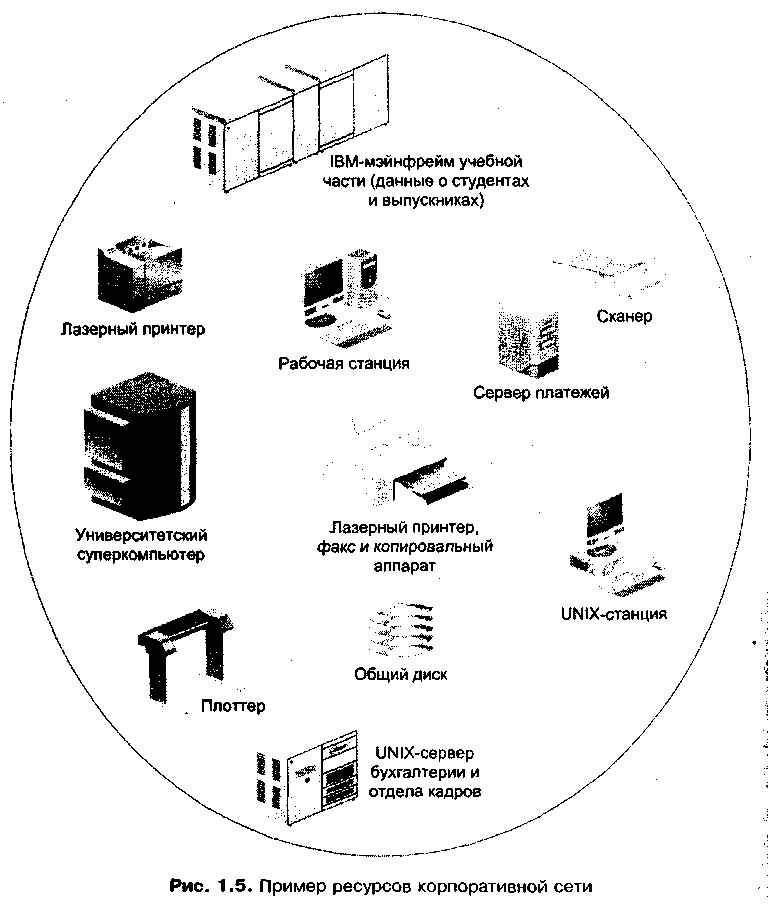 IBM-мэйнфрейм учебной части (данные о студентах и выпускниках)

Лазерный принтер

Рабочая станция

Сканер

Сервер платежей

Университетский суперкомпьютер

Лазерный принтер, факс и копировальный аппарат

UNIX-станция

Общий диск

Плоттер

UNIX-сервер бухгалтерии и отдела кадров

Рис. 1.5. Пример ресурсов корпоративной сети