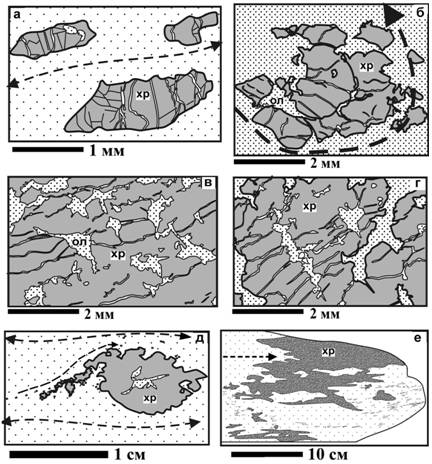 а
хр
1 мм

б
хр
ол
2 мм

в
ол
хр
2 мм

г
хр
2 мм

д
хр
1 см

е
хр
10 см