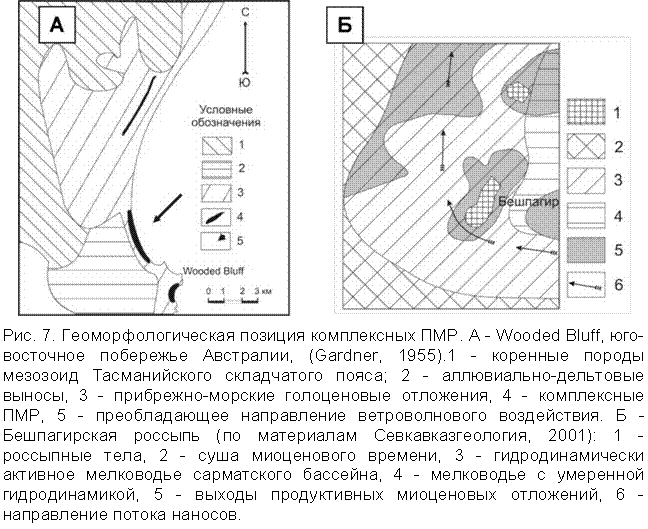 А

С

Ю

Условные обозначения

1

2

3

4

5

Wooded Bluff

0 1 2 3 км

Б

Бешпагир

1

2

3

4

5

6

Рис. 7. Геоморфологическая позиция комплексных ПМР. А - Wooded Bluff, юго-восточное побережье Австралии, (Gardner, 1955).1 - коренные породы мезозоид Тасманийского складчатого пояса; 2 - аллювиально-дельтовые выносы, 3 - прибрежно-морские голоценовые отложения, 4 - комплексные ПМР, 5 - преобладающее направление ветроволнового воздействия. Б - Бешпагирская россыпь (по материалам Севкавказгеология, 2001): 1 - россыпные тела, 2 - суша миоценового времени, 3 - гидродинамически активное мелководье сарматского бассейна, 4 - мелководье с умеренной гидродинамикой, 5 - выходы продуктивных миоценовых отложений, 6 - направление потока наносов.